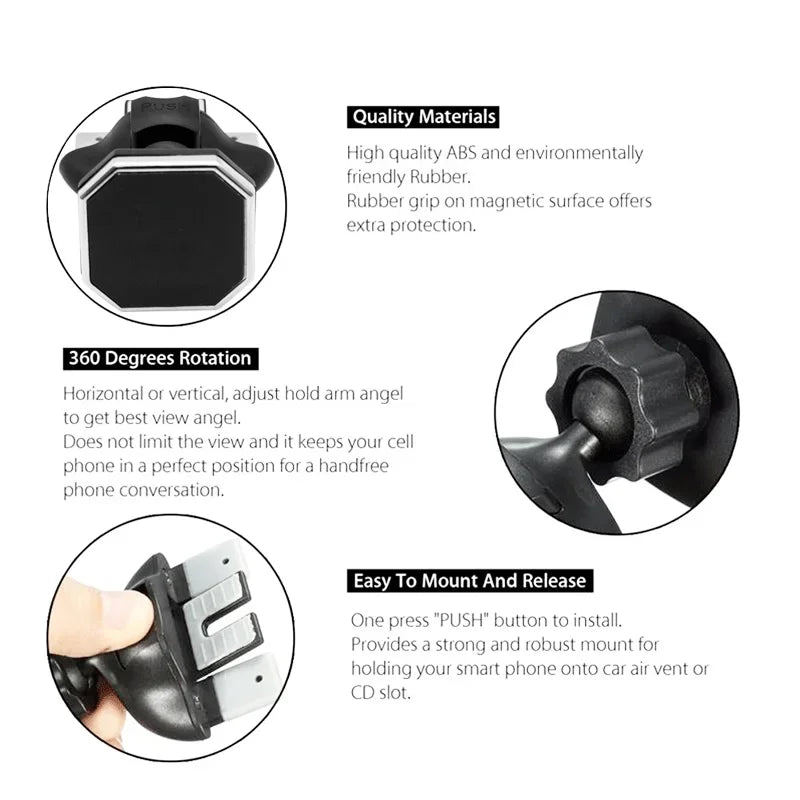 PUSH

Quality Materials

High quality ABS and environmentally friendly Rubber.
Rubber grip on magnetic surface offers extra protection.

360 Degrees Rotation

Horizontal or vertical, adjust hold arm angel to get best view angel.
Does not limit the view and it keeps your cell phone in a perfect position for a handfree phone conversation.

Easy To Mount And Release

One press "PUSH" button to install.
Provides a strong and robust mount for holding your smart phone onto car air vent or CD slot.